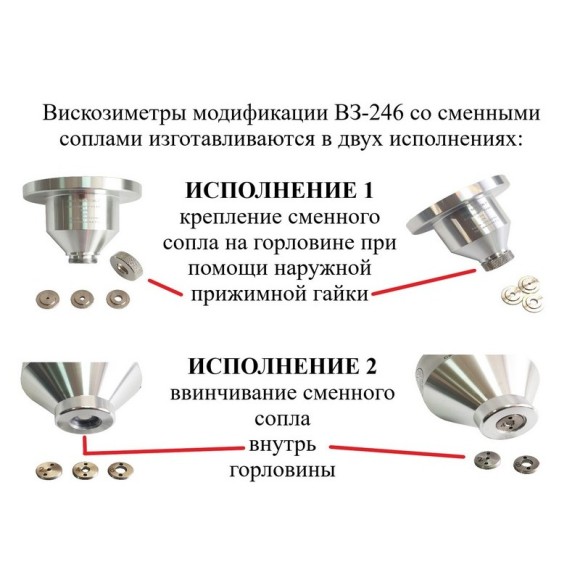 Вискозиметры модификации ВЗ-246 со сменными соплами изготавливаются в двух исполнениях:

ИСПОЛНЕНИЕ 1
крепление сменного сопла на горловине при помощи наружной прижимной гайки

ИСПОЛНЕНИЕ 2
ввинчивание сменного сопла внутрь горловины